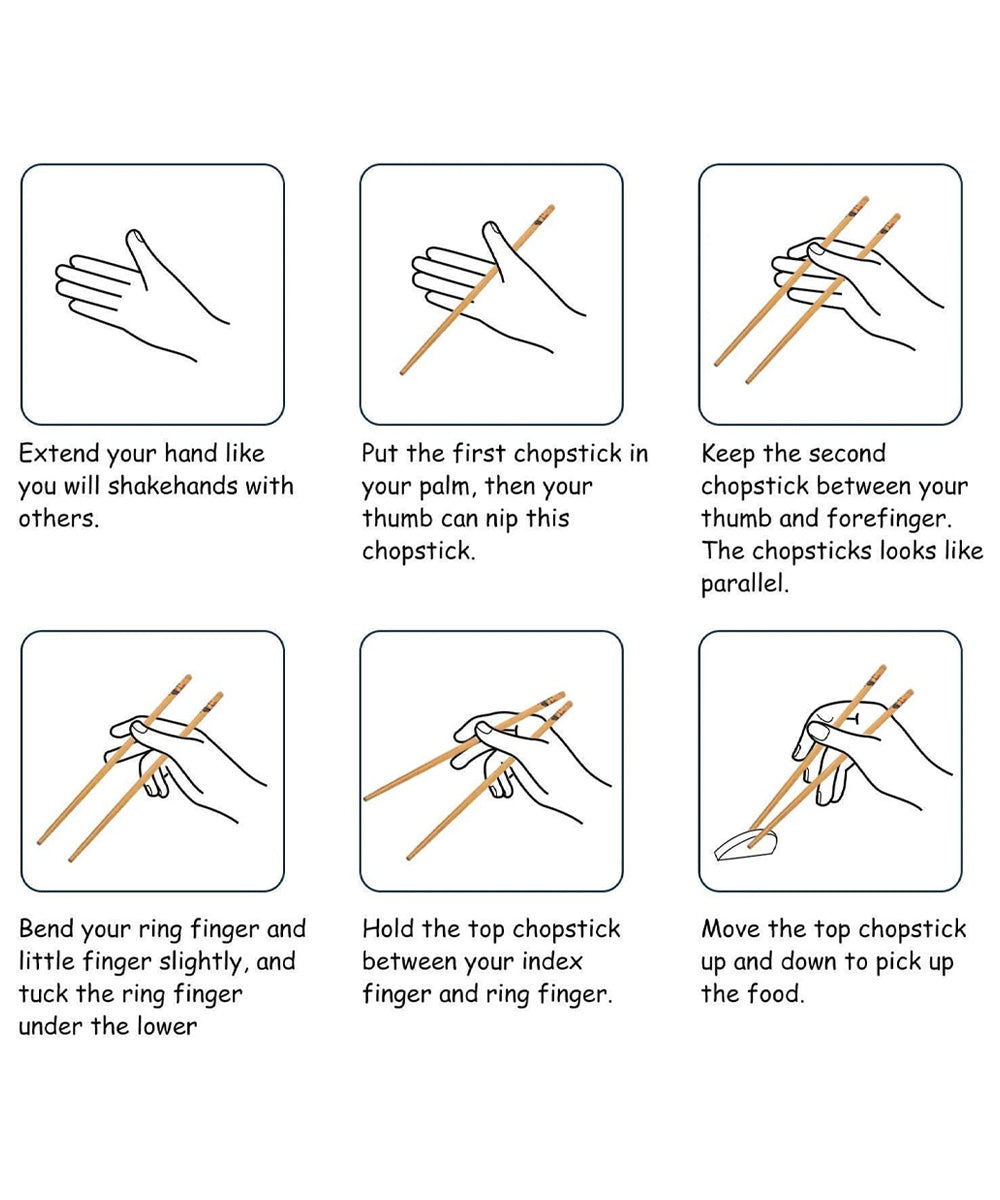 Extend your hand like you will shakehands with others.

Put the first chopstick in your palm, then your thumb can nip this chopstick.

Keep the second chopstick between your thumb and forefinger. The chopsticks looks like parallel.

Bend your ring finger and little finger slightly, and tuck the ring finger under the lower

Hold the top chopstick between your index finger and ring finger.

Move the top chopstick up and down to pick up the food.