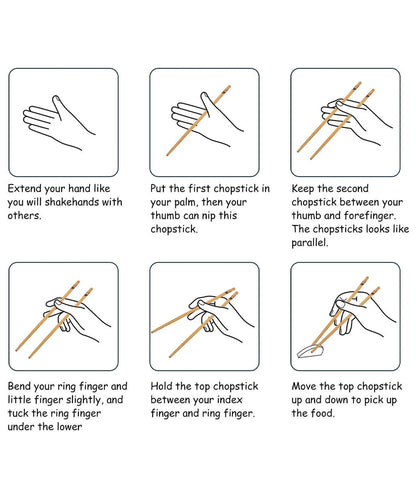 Extend your hand like you will shakehands with others.

Put the first chopstick in your palm, then your thumb can nip this chopstick.

Keep the second chopstick between your thumb and forefinger. The chopsticks looks like parallel.

Bend your ring finger and little finger slightly, and tuck the ring finger under the lower

Hold the top chopstick between your index finger and ring finger.

Move the top chopstick up and down to pick up the food.